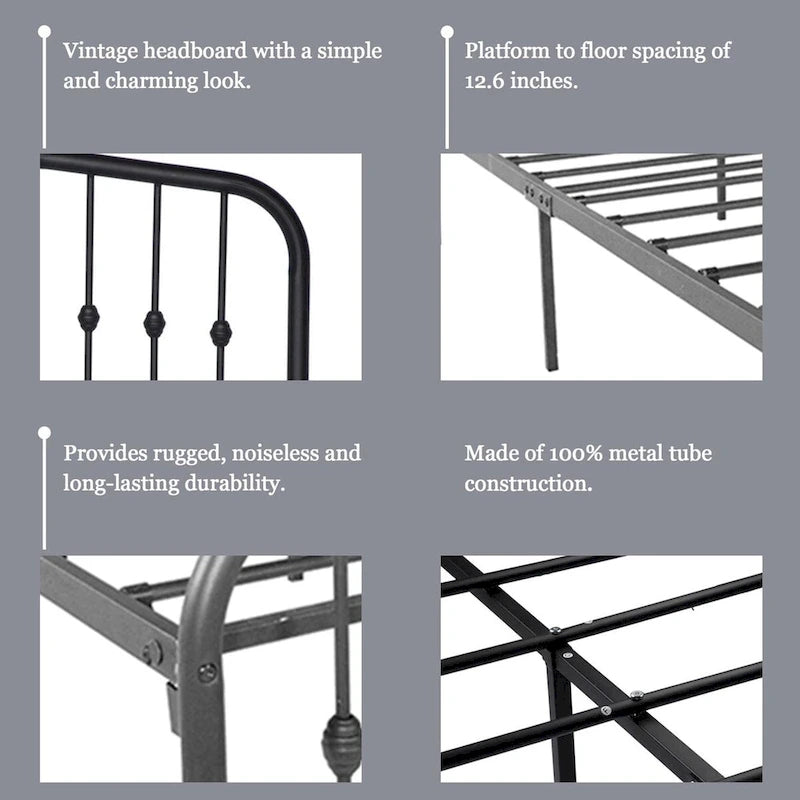 Vintage headboard with a simple and charming look.

Platform to floor spacing of 12.6 inches.

Provides rugged, noiseless and long-lasting durability.

Made of 100% metal tube construction.