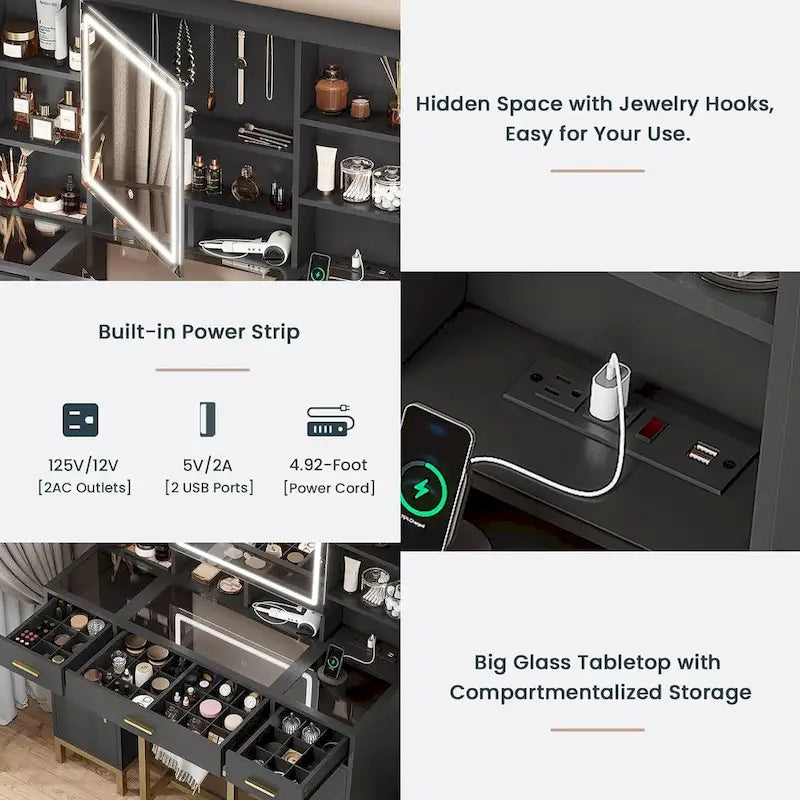 Hidden Space with Jewelry Hooks, Easy for Your Use.

Built-in Power Strip

125V/12V
[2AC Outlets]

5V/2A
[2 USB Ports]

4.92-Foot
[Power Cord]

Big Glass Tabletop with Compartmentalized Storage