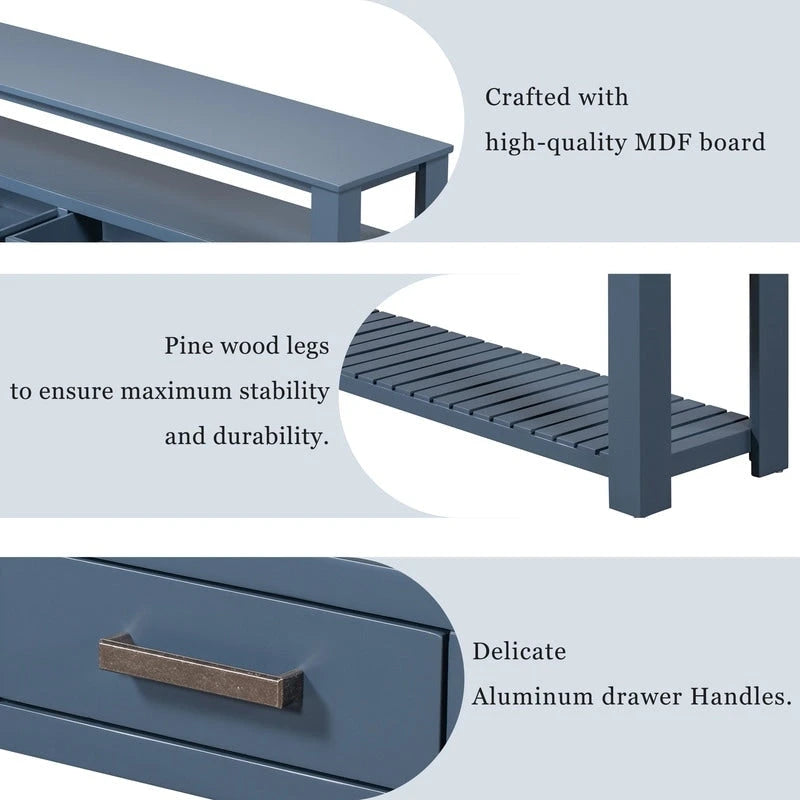 Crafted with
high-quality MDF board

Pine wood legs
to ensure maximum stability
and durability.

Delicate
Aluminum drawer Handles.