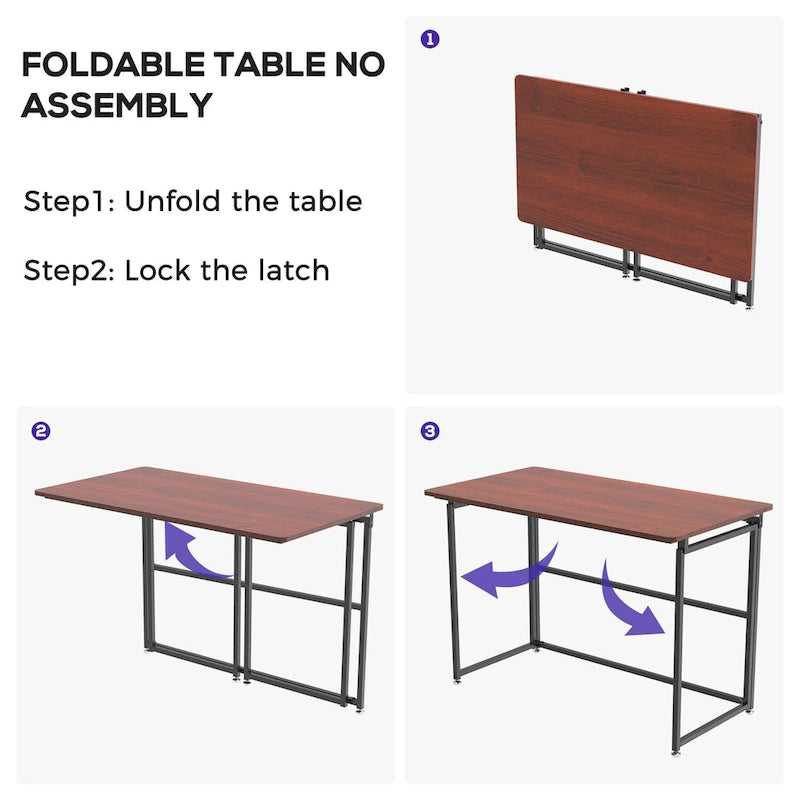 FOLDABLE TABLE NO ASSEMBLY

Step1: Unfold the table

Step2: Lock the latch

1

2

3