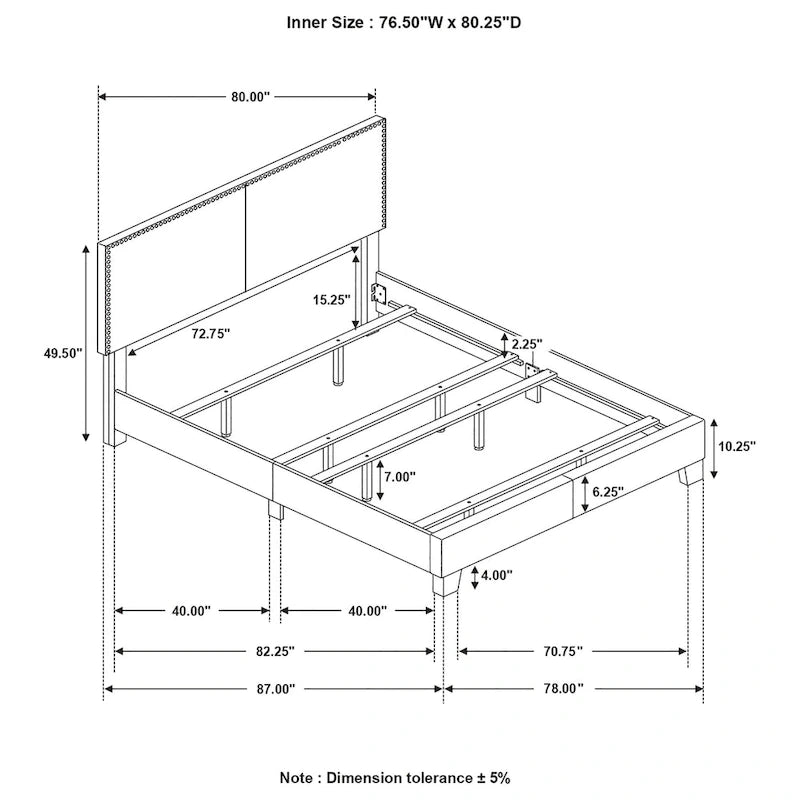 Inner Size : 76.50"W x 80.25"D

80.00"

15.25"

72.75"

49.50"

2.25"

10.25"

7.00"

6.25"

4.00"

40.00"

40.00"

82.25"

70.75"

87.00"

78.00"

Note : Dimension tolerance ± 5%