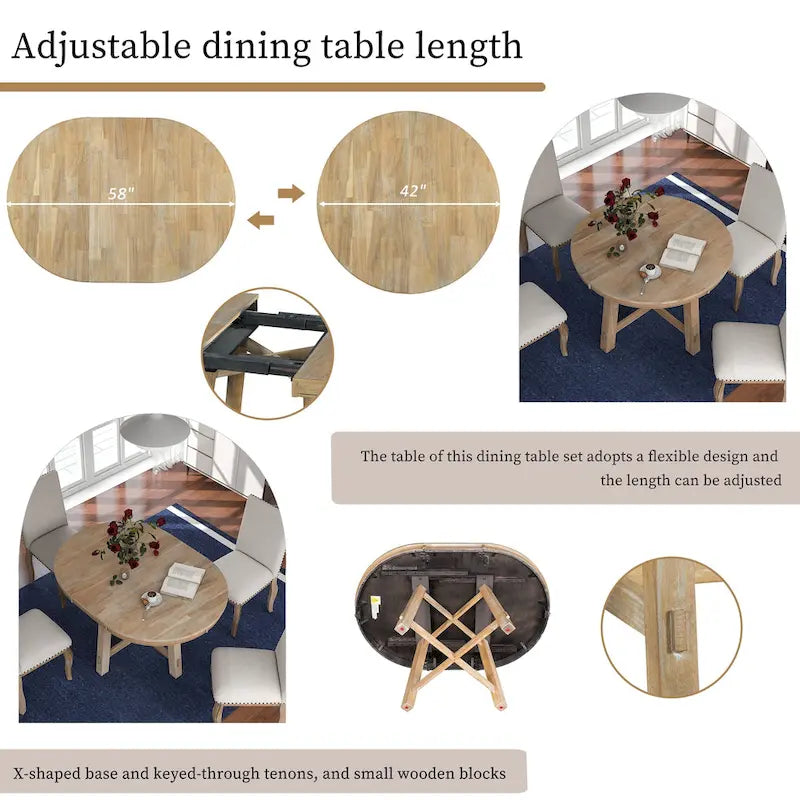 Adjustable dining table length

58"

42"

The table of this dining table set adopts a flexible design and the length can be adjusted

X-shaped base and keyed-through tenons, and small wooden blocks